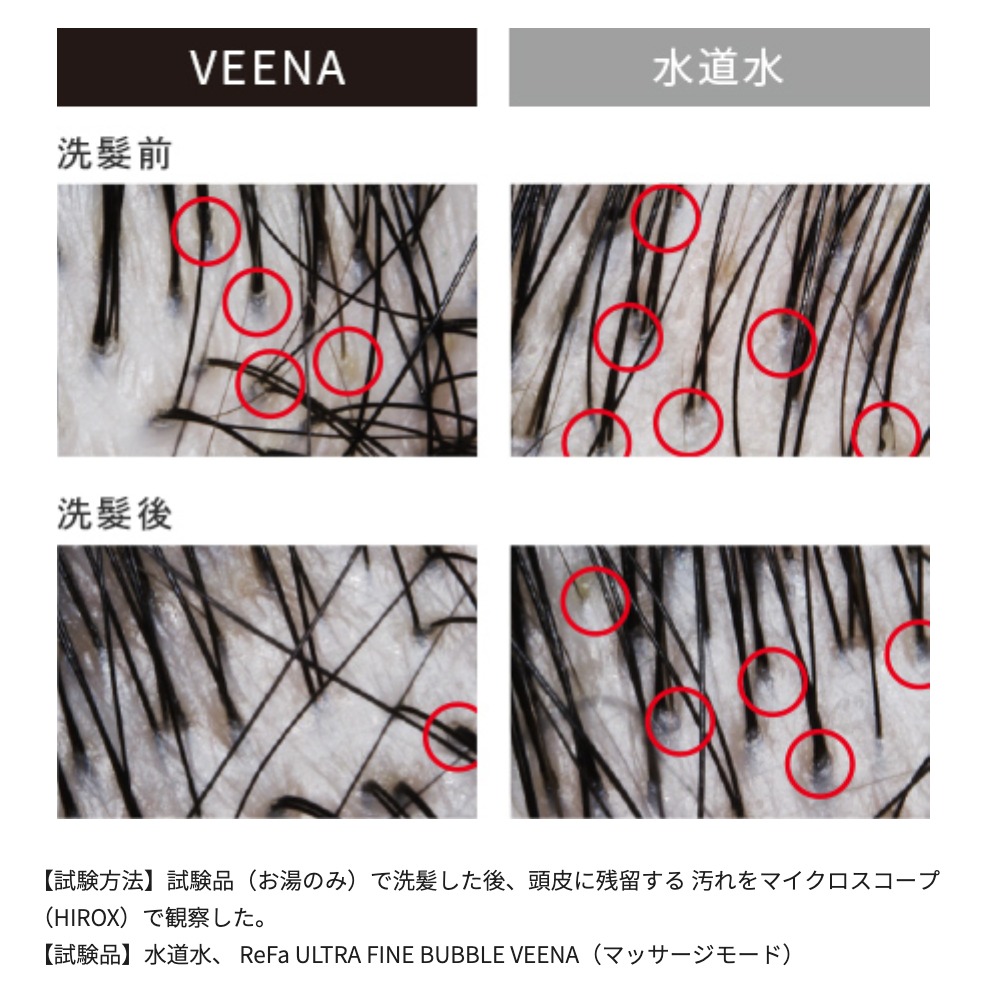 VEENA

水道水

洗髪前

洗髪後

【試験方法】試験品（お湯のみ）で洗髪した後、頭皮に残留する 汚れをマイクロスコープ（HIROX）で観察した。
【試験品】水道水、 ReFa ULTRA FINE BUBBLE VEENA（マッサージモード）